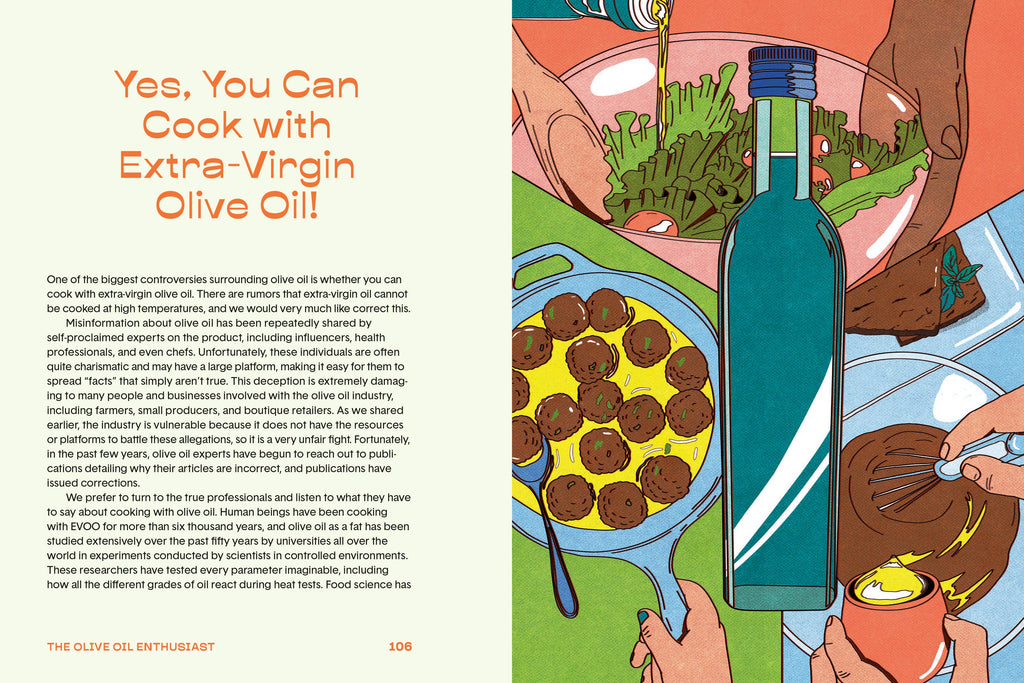 Yes, You Can Cook with Extra-Virgin Olive Oil!

One of the biggest controversies surrounding olive oil is whether you can cook with extra-virgin olive oil. There are rumors that extra-virgin oil cannot be cooked at high temperatures, and we would very much like correct this.

Misinformation about olive oil has been repeatedly shared by self-proclaimed experts on the product, including influencers, health professionals, and even chefs. Unfortunately, these individuals are often quite charismatic and may have a large platform, making it easy for them to spread "facts" that simply aren't true. This deception is extremely damaging to many people and businesses involved with the olive oil industry, including farmers, small producers, and boutique retailers. As we shared earlier, the industry is vulnerable because it does not have the resources or platforms to battle these allegations, so it is a very unfair fight. Fortunately, in the past few years, olive oil experts have begun to reach out to publications detailing why their articles are incorrect, and publications have issued corrections.

We prefer to turn to the true professionals and listen to what they have to say about cooking with olive oil. Human beings have been cooking with EVOO for more than six thousand years, and olive oil as a fat has been studied extensively over the past fifty years by universities all over the world in experiments conducted by scientists in controlled environments. These researchers have tested every parameter imaginable, including how all the different grades of oil react during heat tests. Food science has

THE OLIVE OIL ENTHUSIAST

106