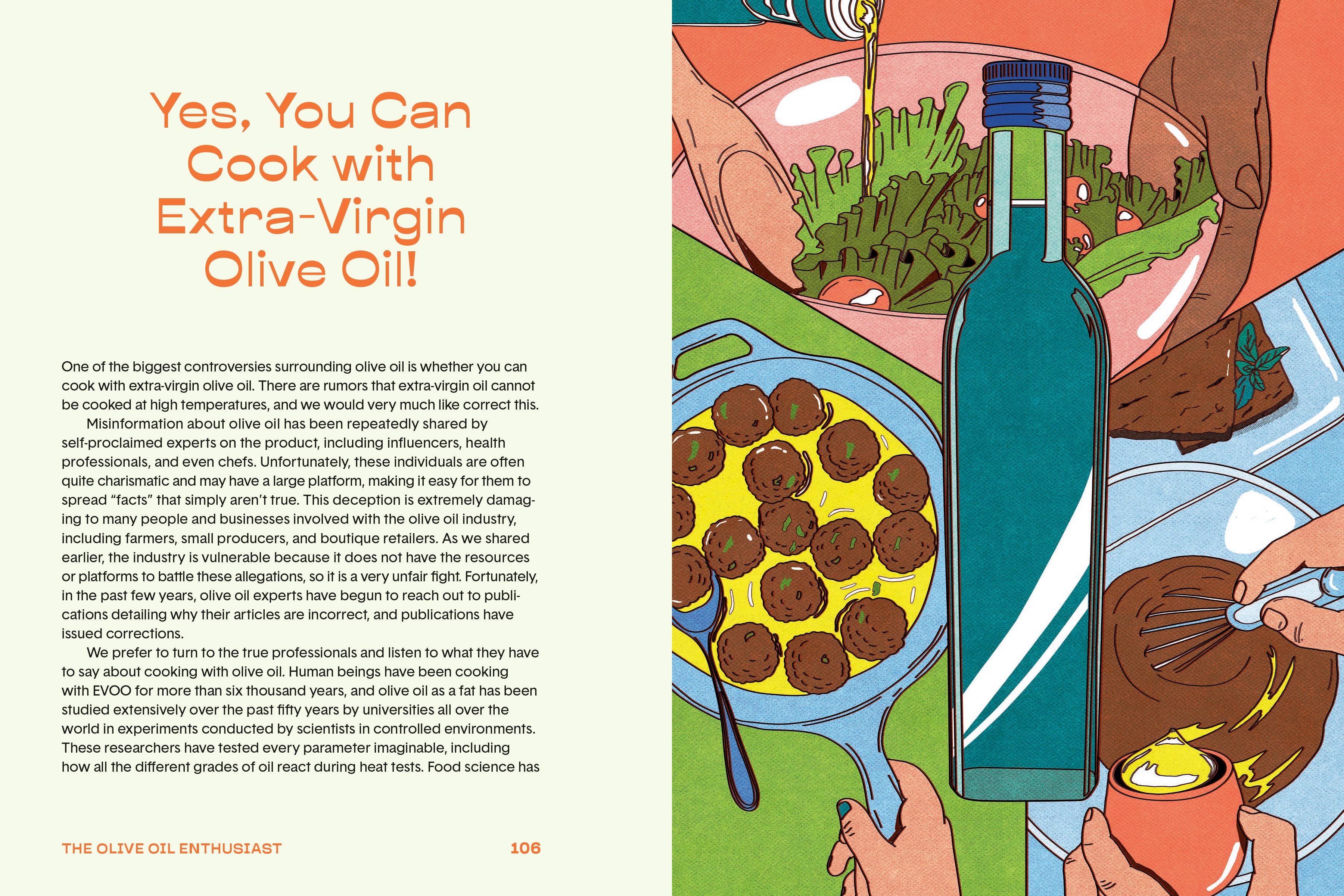 Yes, You Can Cook with Extra-Virgin Olive Oil!

One of the biggest controversies surrounding olive oil is whether you can cook with extra-virgin olive oil. There are rumors that extra-virgin oil cannot be cooked at high temperatures, and we would very much like correct this.

Misinformation about olive oil has been repeatedly shared by self-proclaimed experts on the product, including influencers, health professionals, and even chefs. Unfortunately, these individuals are often quite charismatic and may have a large platform, making it easy for them to spread "facts" that simply aren't true. This deception is extremely damaging to many people and businesses involved with the olive oil industry, including farmers, small producers, and boutique retailers. As we shared earlier, the industry is vulnerable because it does not have the resources or platforms to battle these allegations, so it is a very unfair fight. Fortunately, in the past few years, olive oil experts have begun to reach out to publications detailing why their articles are incorrect, and publications have issued corrections.

We prefer to turn to the true professionals and listen to what they have to say about cooking with olive oil. Human beings have been cooking with EVOO for more than six thousand years, and olive oil as a fat has been studied extensively over the past fifty years by universities all over the world in experiments conducted by scientists in controlled environments. These researchers have tested every parameter imaginable, including how all the different grades of oil react during heat tests. Food science has

THE OLIVE OIL ENTHUSIAST 106