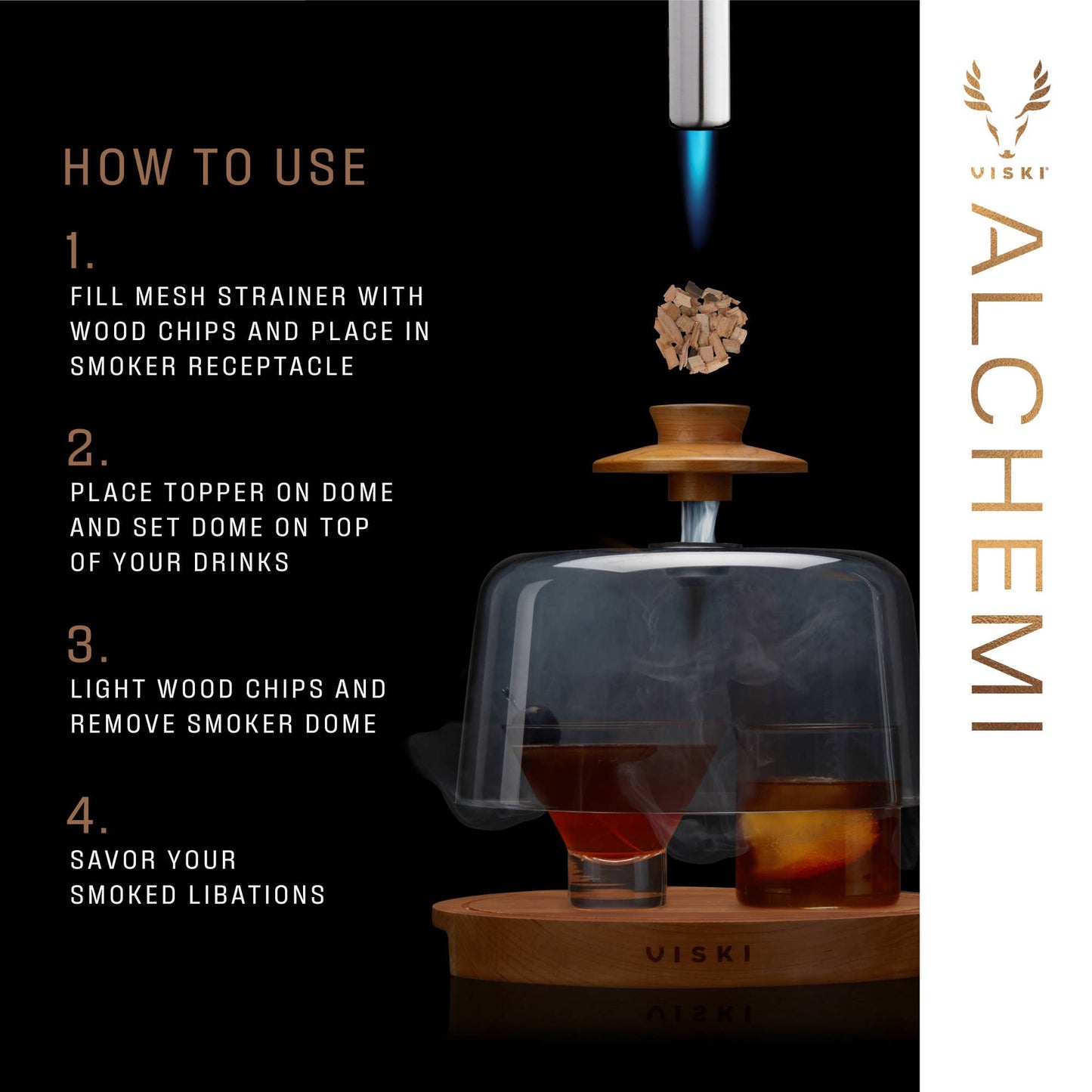 HOW TO USE

1.
FILL MESH STRAINER WITH WOOD CHIPS AND PLACE IN SMOKER RECEPTACLE

2.
PLACE TOPPER ON DOME AND SET DOME ON TOP OF YOUR DRINKS

3.
LIGHT WOOD CHIPS AND REMOVE SMOKER DOME

4.
SAVOR YOUR SMOKED LIBATIONS

VISKI

VISKI

ALCHEMI